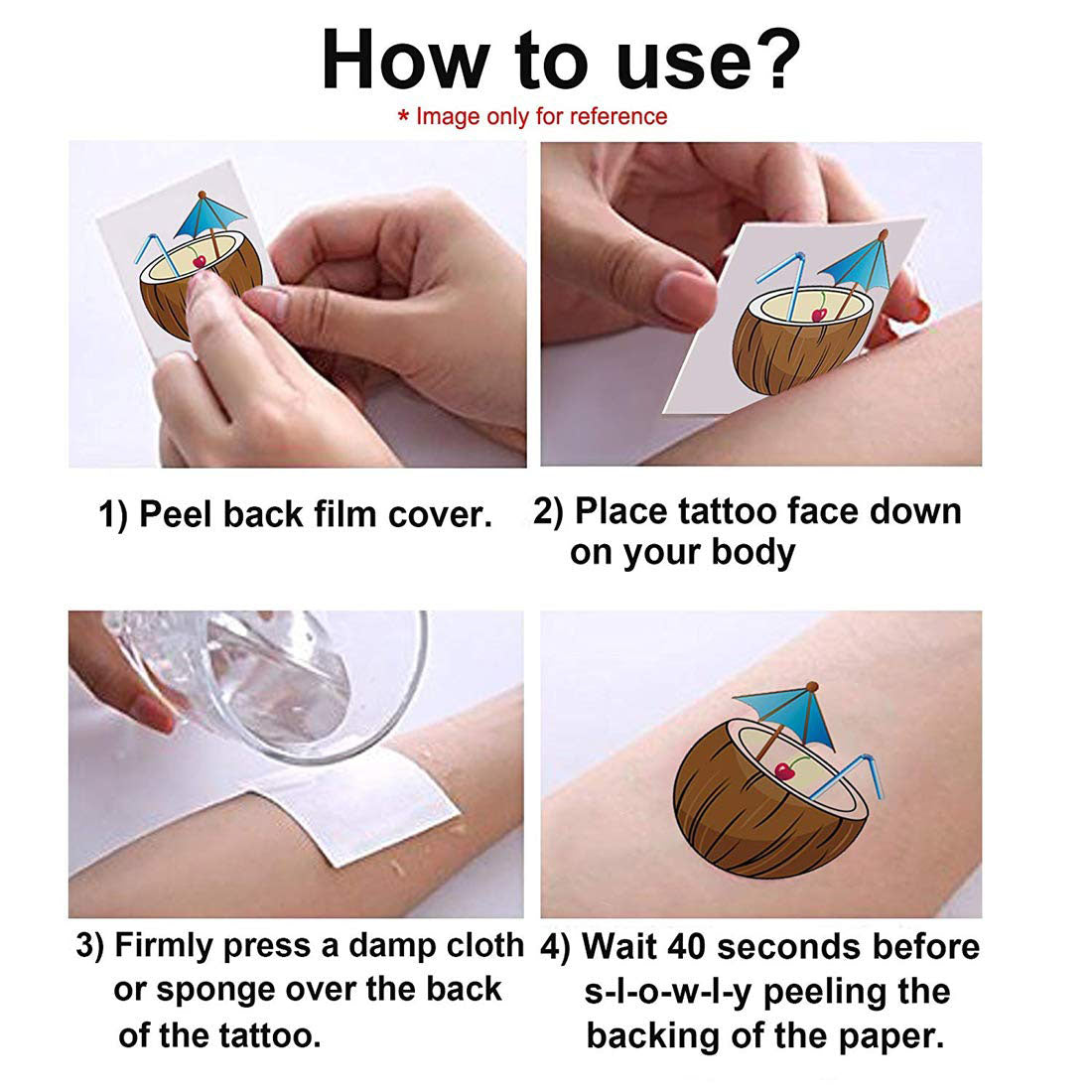 How to use?

* Image only for reference

1) Peel back film cover.

2) Place tattoo face down on your body

3) Firmly press a damp cloth or sponge over the back of the tattoo.

4) Wait 40 seconds before s-l-o-w-l-y peeling the backing of the paper.