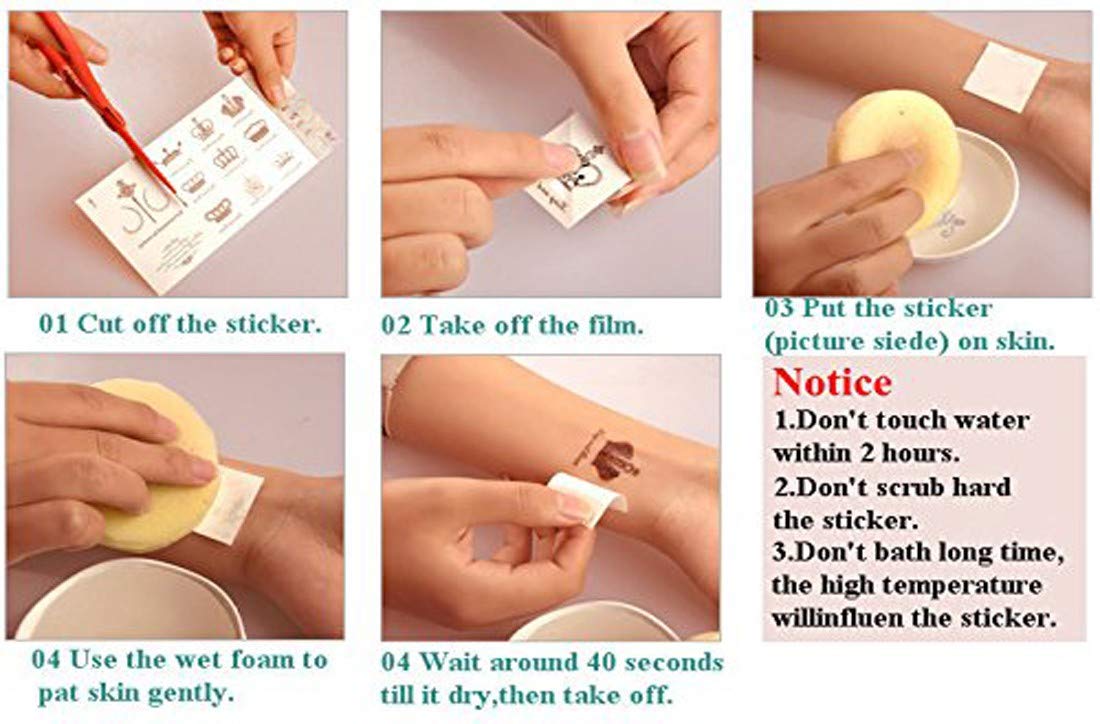 01 Cut off the sticker.

02 Take off the film.

03 Put the sticker (picture siede) on skin.

04 Use the wet foam to pat skin gently.

04 Wait around 40 seconds till it dry,then take off.

Notice
1.Don't touch water within 2 hours.
2.Don't scrub hard the sticker.
3.Don't bath long time, the high temperature willinfluen the sticker.