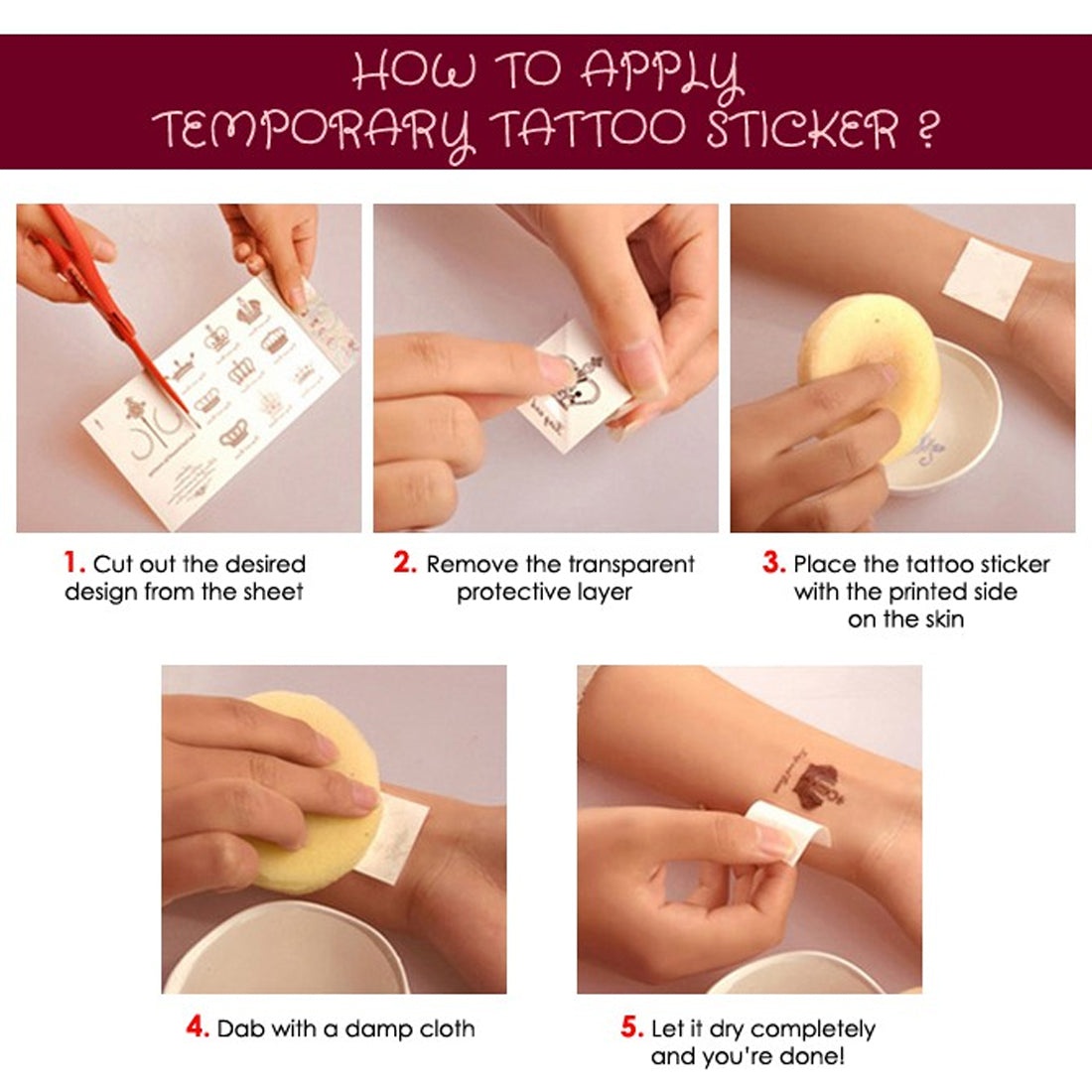 HOW TO APPLY
TEMPORARY TATTOO STICKER ?

1. Cut out the desired design from the sheet

2. Remove the transparent protective layer

3. Place the tattoo sticker with the printed side on the skin

4. Dab with a damp cloth

5. Let it dry completely and you're done!