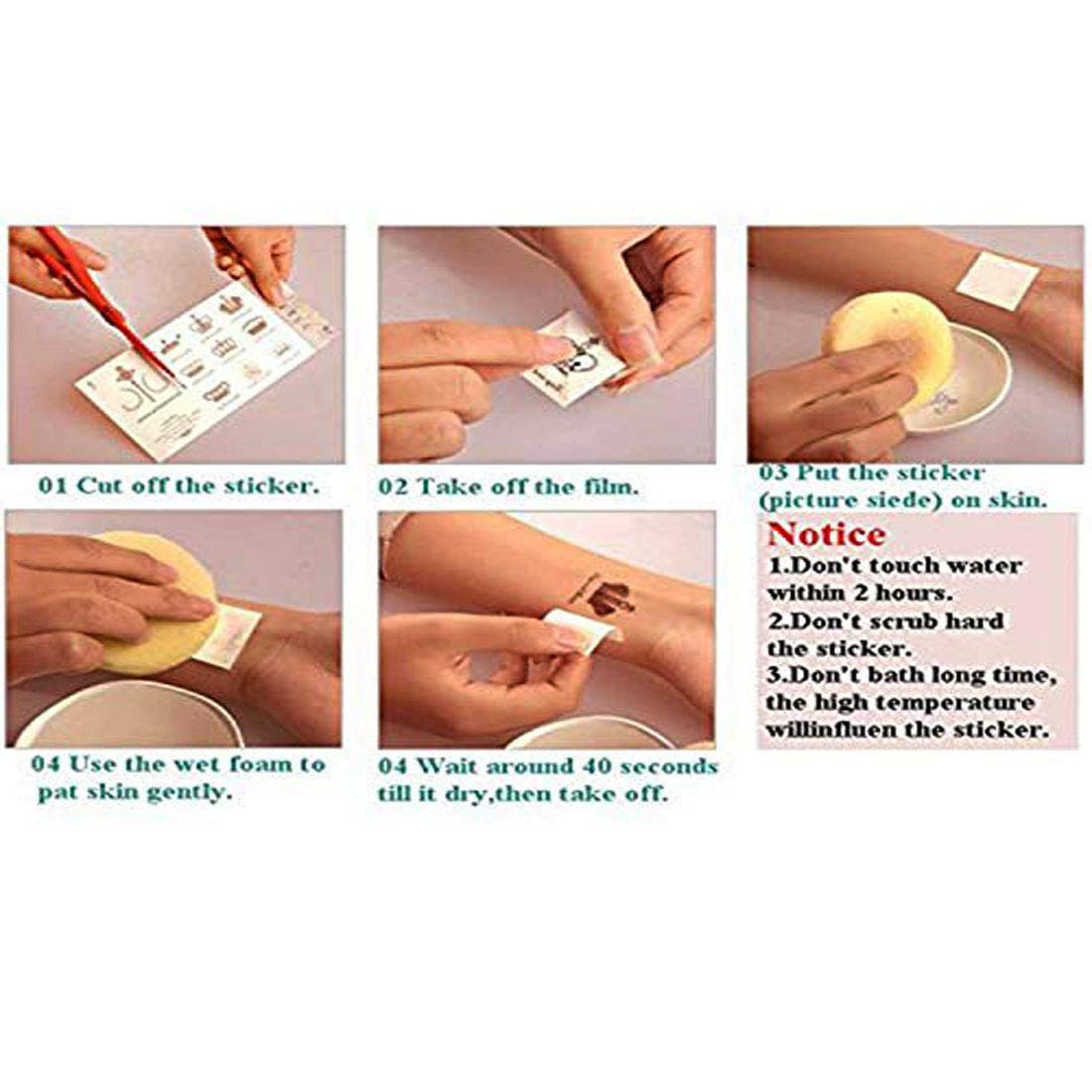 01 Cut off the sticker.

02 Take off the film.

03 Put the sticker (picture siede) on skin.

04 Use the wet foam to pat skin gently.

04 Wait around 40 seconds till it dry,then take off.

Notice
1.Don't touch water within 2 hours.
2.Don't scrub hard the sticker.
3.Don't bath long time, the high temperature willinfluen the sticker.