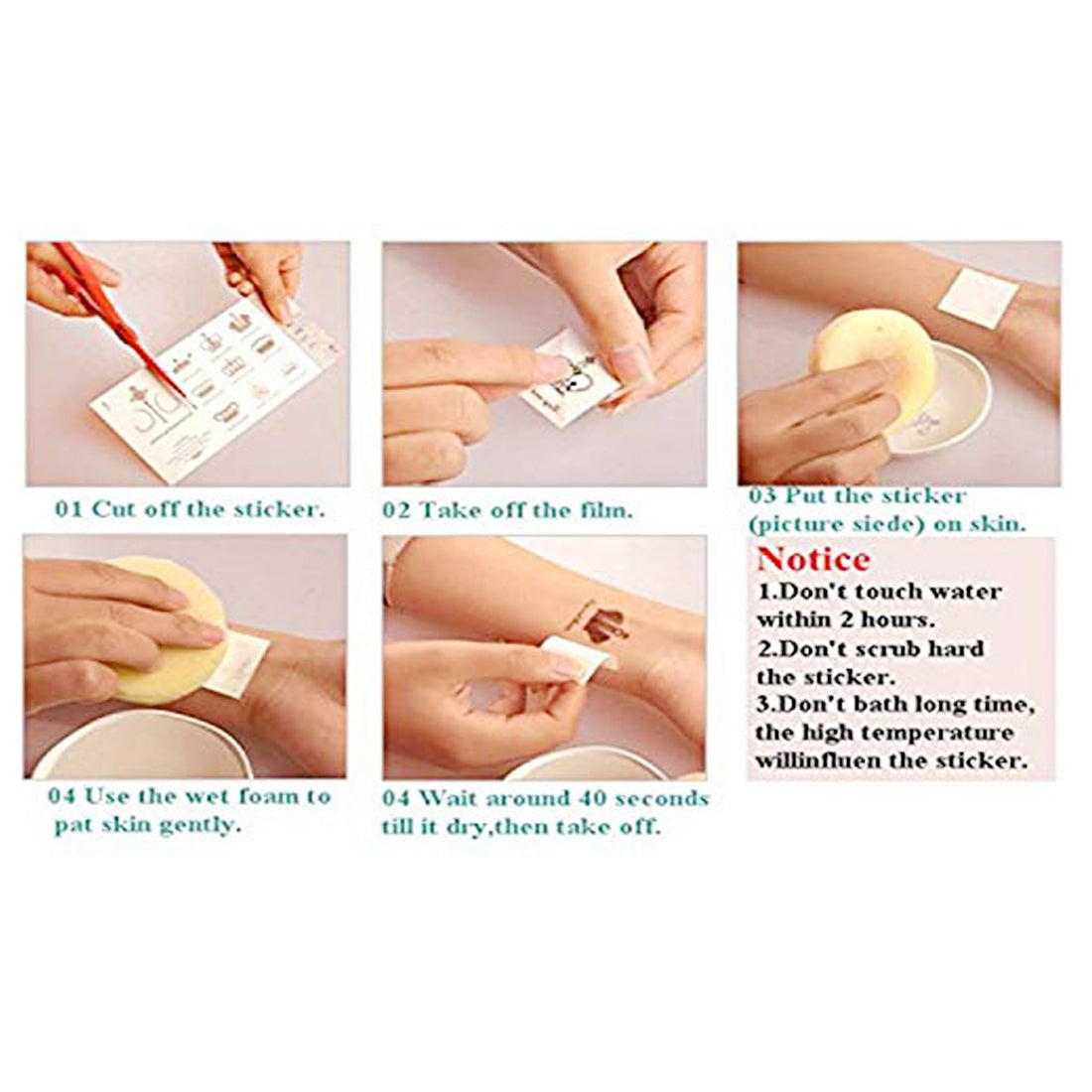 01 Cut off the sticker.

02 Take off the film.

03 Put the sticker (picture siede) on skin.

04 Use the wet foam to pat skin gently.

04 Wait around 40 seconds till it dry,then take off.

Notice
1.Don't touch water within 2 hours.
2.Don't scrub hard the sticker.
3.Don't bath long time, the high temperature willinfluen the sticker.