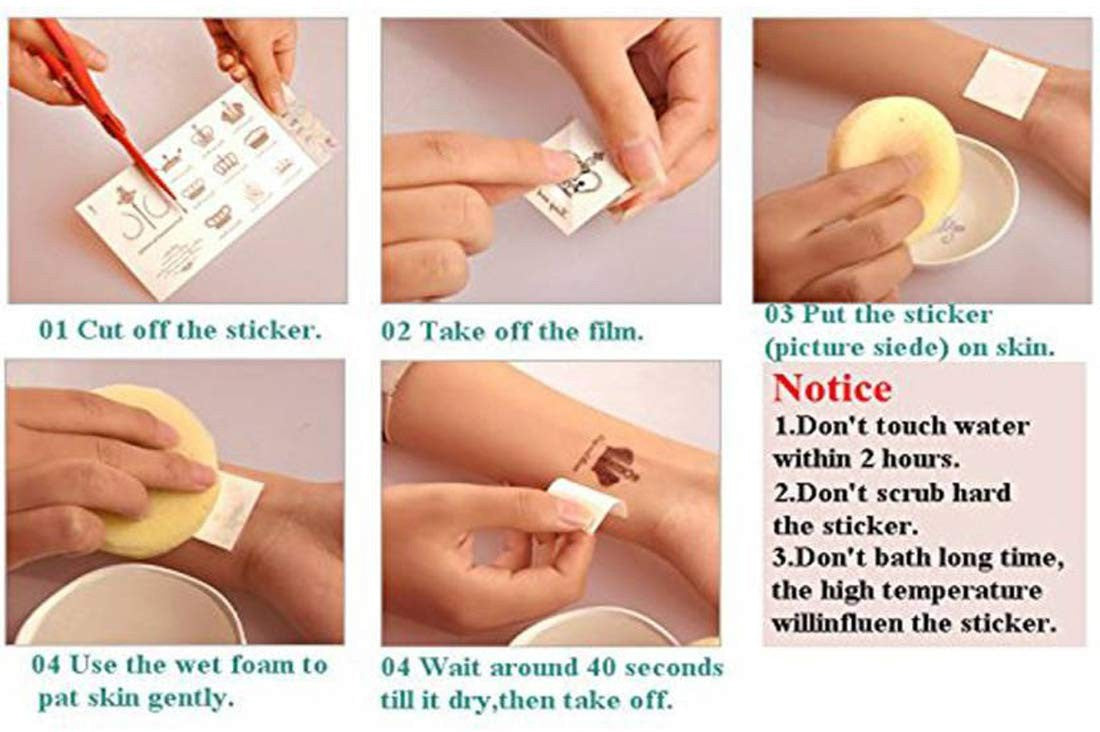 01 Cut off the sticker.

02 Take off the film.

03 Put the sticker (picture siede) on skin.

04 Use the wet foam to pat skin gently.

04 Wait around 40 seconds till it dry,then take off.

Notice

1.Don't touch water within 2 hours.

2.Don't scrub hard the sticker.

3.Don't bath long time, the high temperature willinfluen the sticker.