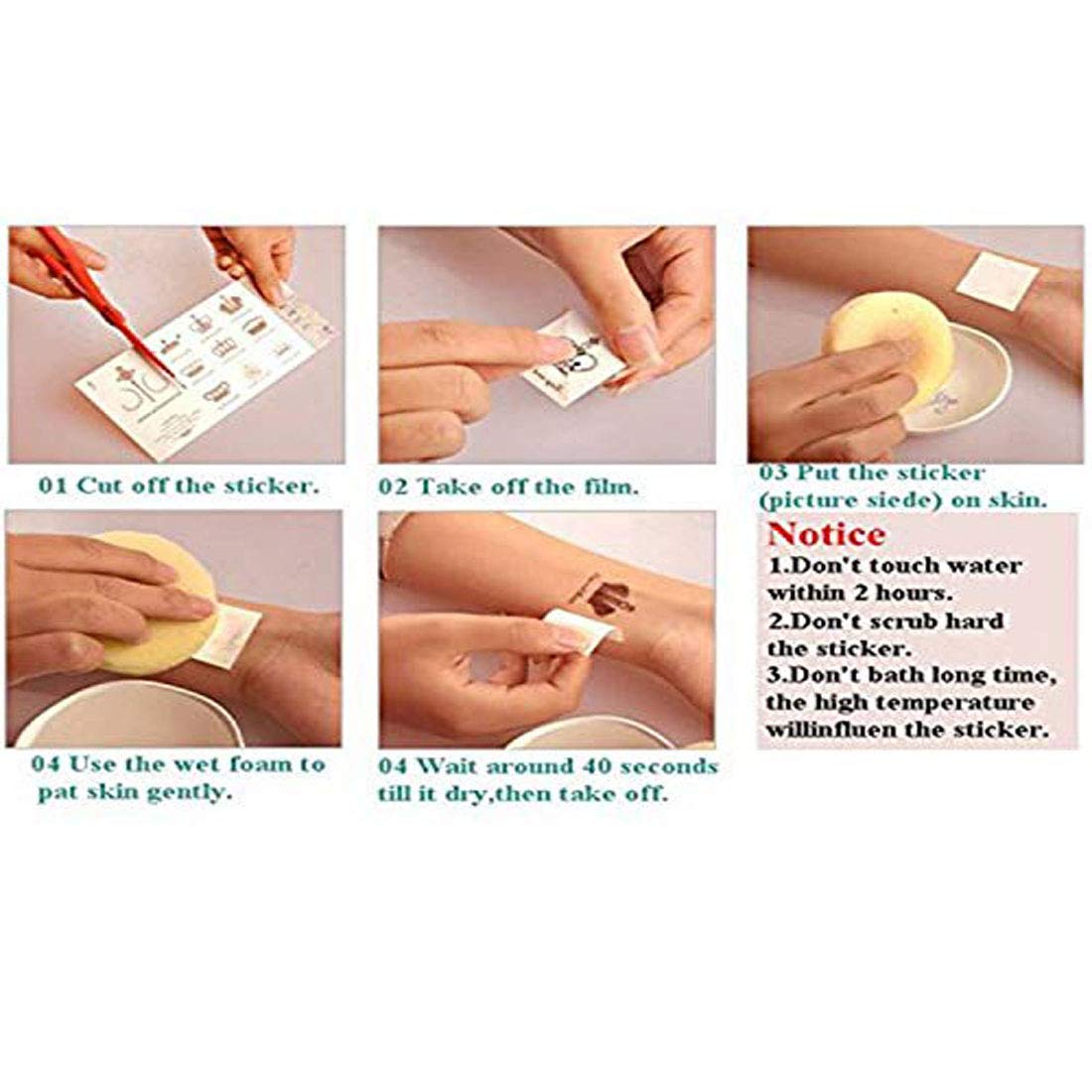 01 Cut off the sticker.

02 Take off the film.

03 Put the sticker (picture siede) on skin.

04 Use the wet foam to pat skin gently.

04 Wait around 40 seconds till it dry,then take off.

Notice
1.Don't touch water within 2 hours.
2.Don't scrub hard the sticker.
3.Don't bath long time, the high temperature willinfluen the sticker.