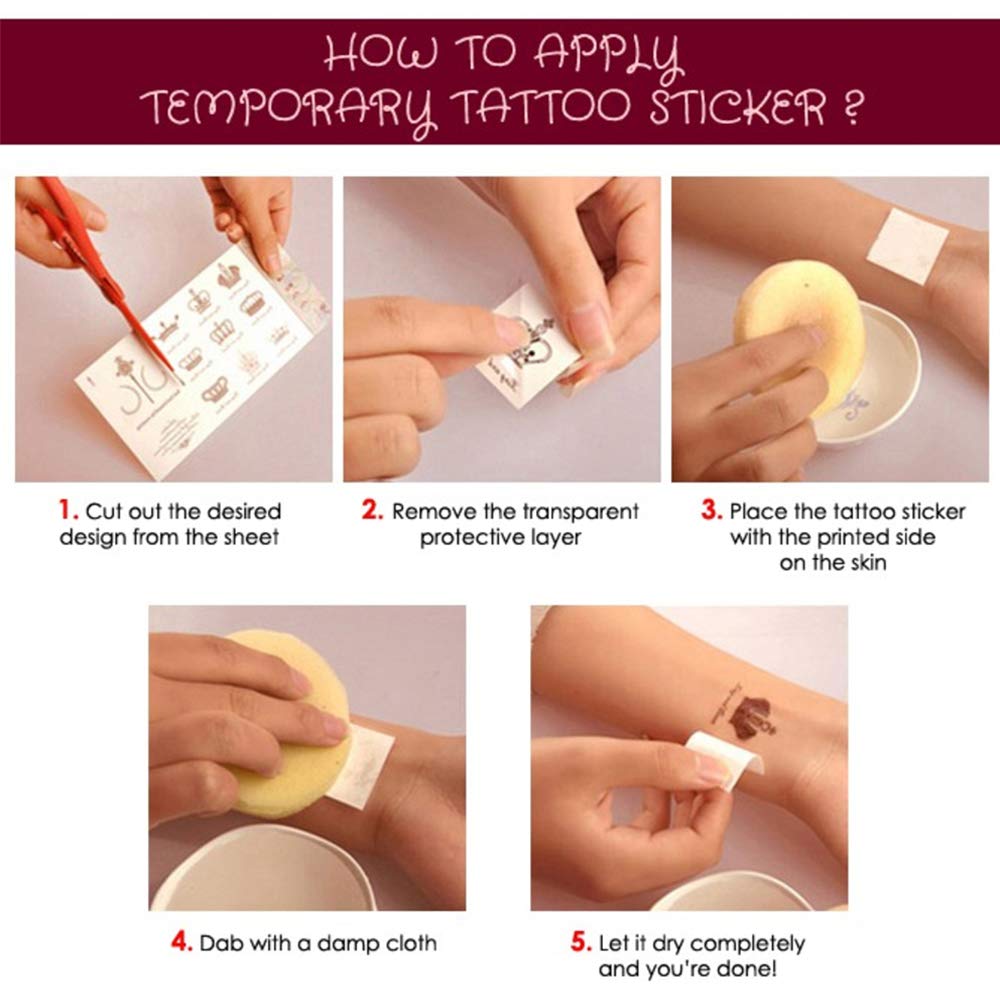 HOW TO APPLY TEMPORARY TATTOO STICKER ?

1. Cut out the desired design from the sheet

2. Remove the transparent protective layer

3. Place the tattoo sticker with the printed side on the skin

4. Dab with a damp cloth

5. Let it dry completely and you're done!