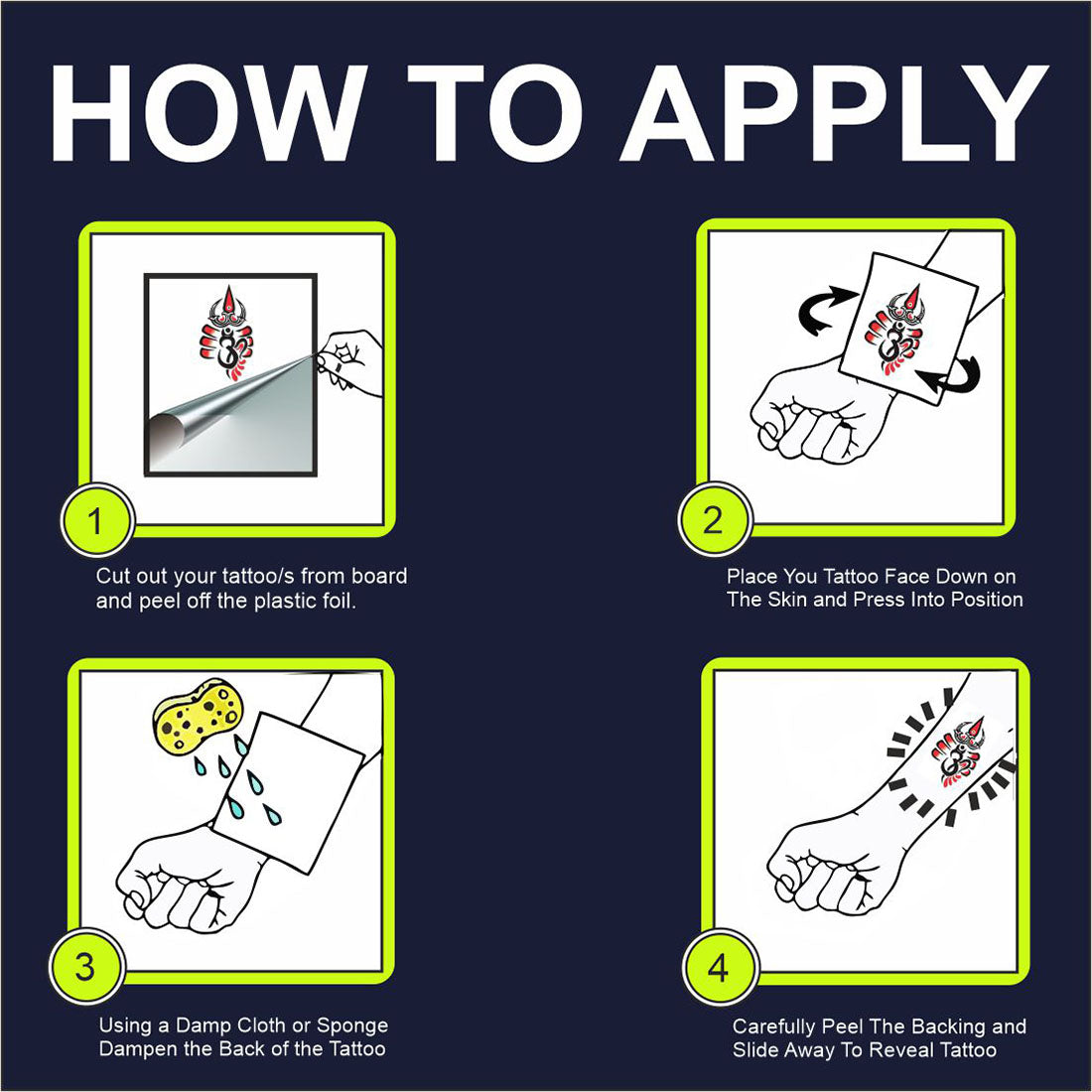 HOW TO APPLY

1

Cut out your tattoo/s from board and peel off the plastic foil.

2

Place You Tattoo Face Down on The Skin and Press Into Position

3

Using a Damp Cloth or Sponge Dampen the Back of the Tattoo

4

Carefully Peel The Backing and Slide Away To Reveal Tattoo