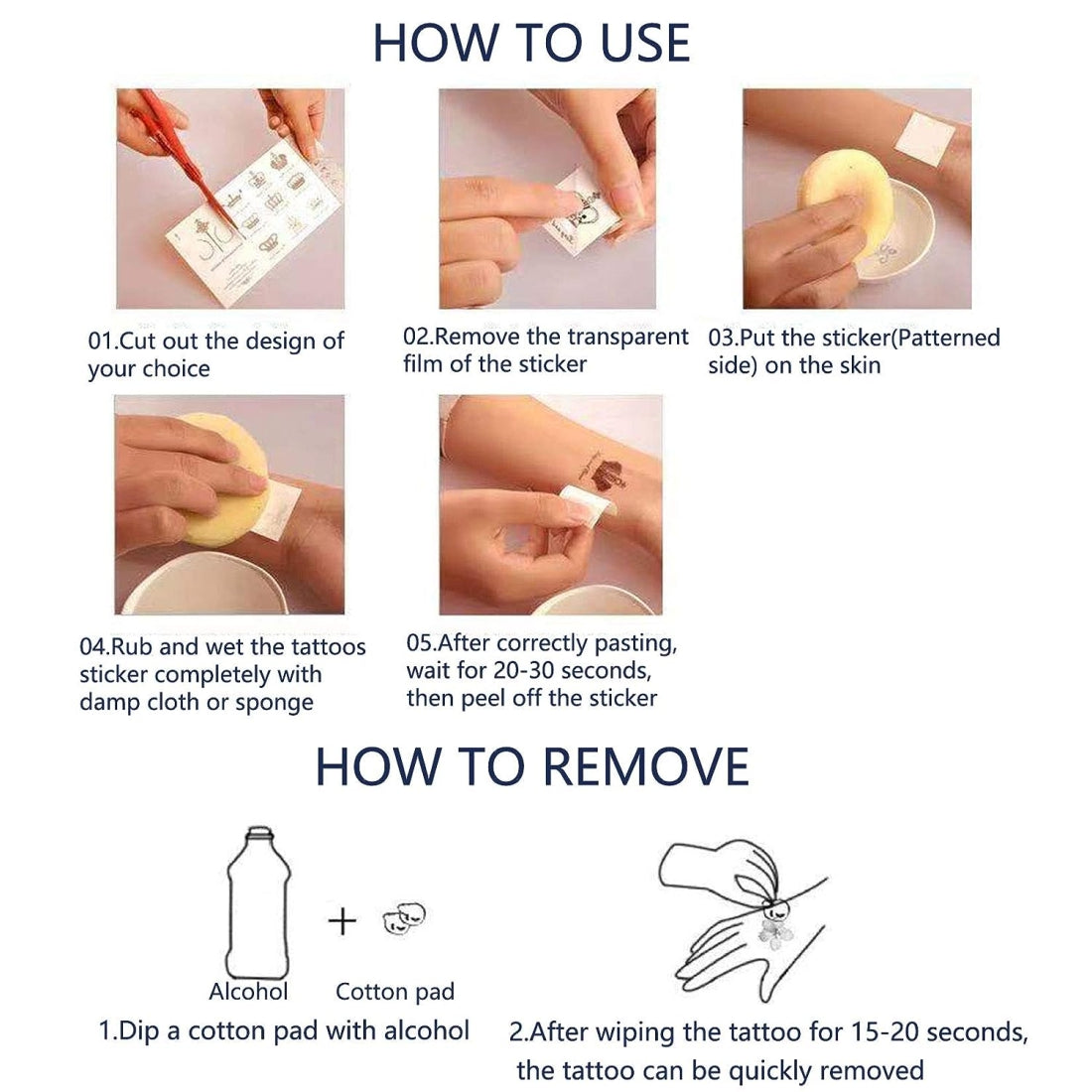 HOW TO USE

01.Cut out the design of your choice

02.Remove the transparent film of the sticker

03.Put the sticker(Patterned side) on the skin

04.Rub and wet the tattoos sticker completely with damp cloth or sponge

05.After correctly pasting, wait for 20-30 seconds, then peel off the sticker

HOW TO REMOVE

+

Alcohol

Cotton pad

1.Dip a cotton pad with alcohol

2.After wiping the tattoo for 15-20 seconds, the tattoo can be quickly removed